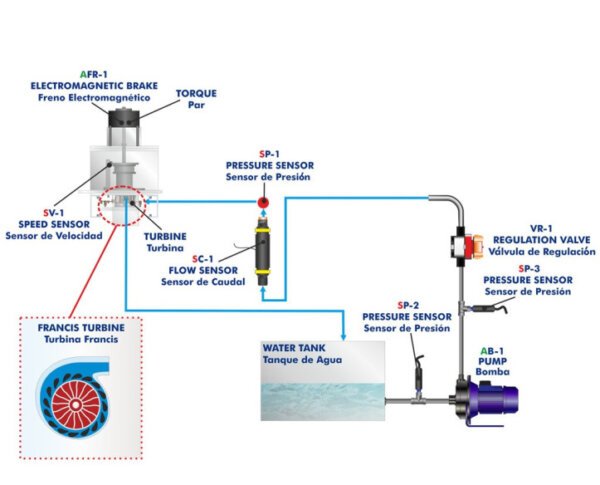 AFR-1
ELECTROMAGNETIC BRAKE
Freno Electromagnético

TORQUE
Par

SP-1
PRESSURE SENSOR
Sensor de Presión

SV-1
SPEED SENSOR
Sensor de Velocidad

TURBINE
Turbina

SC-1
FLOW SENSOR
Sensor de Caudal

VR-1
REGULATION VALVE
Válvula de Regulación

SP-3
PRESSURE SENSOR
Sensor de Presión

SP-2
PRESSURE SENSOR
Sensor de Presión

FRANCIS TURBINE
Turbina Francis

WATER TANK
Tanque de Agua

AB-1
PUMP
Bomba