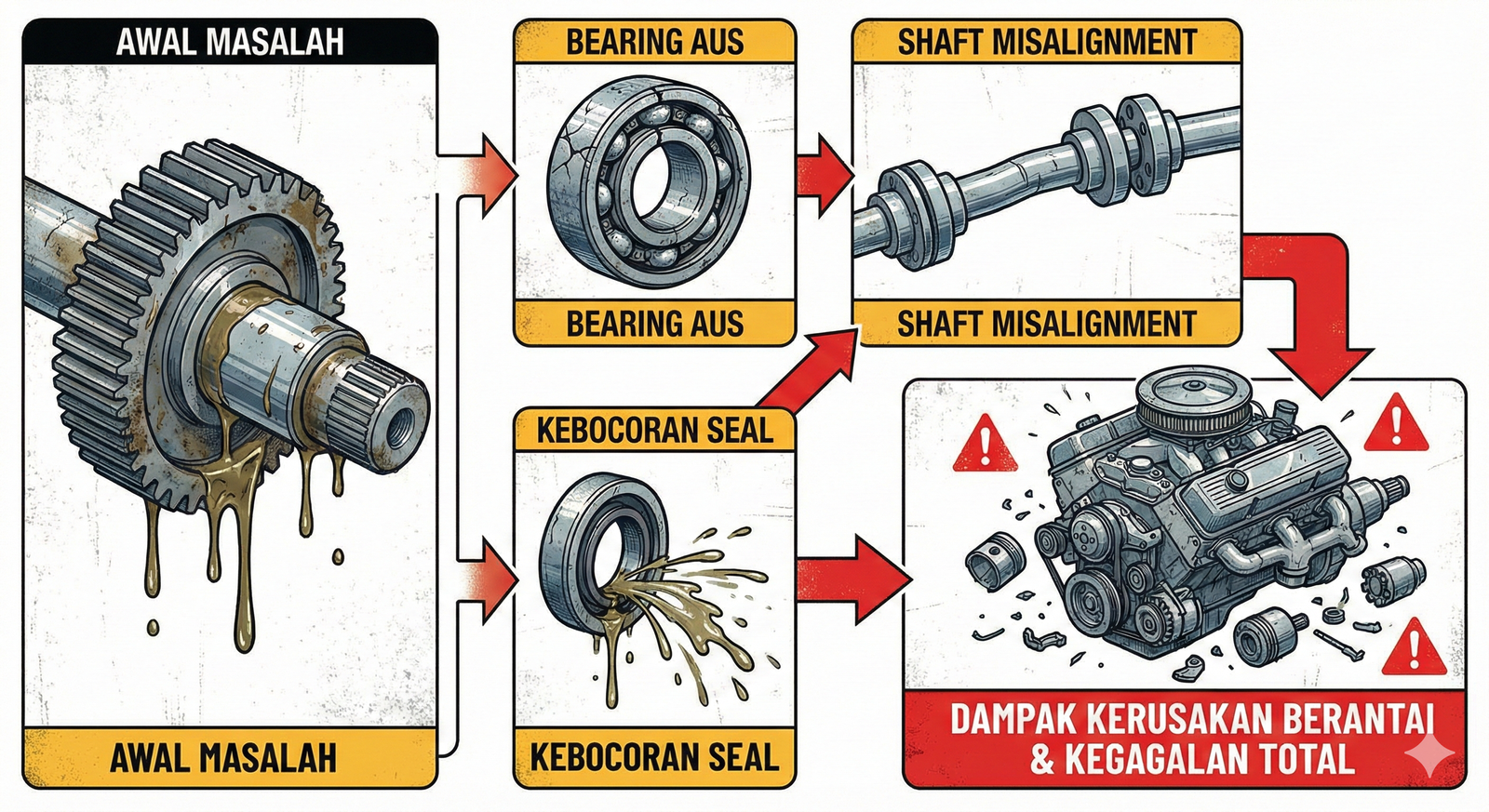 AWAL MASALAH

AWAL MASALAH

BEARING AUS

BEARING AUS

SHAFT MISALIGNMENT

SHAFT MISALIGNMENT

KEBOCORAN SEAL

KEBOCORAN SEAL

DAMPAK KERUSAKAN BERANTAI & KEGAGALAN TOTAL